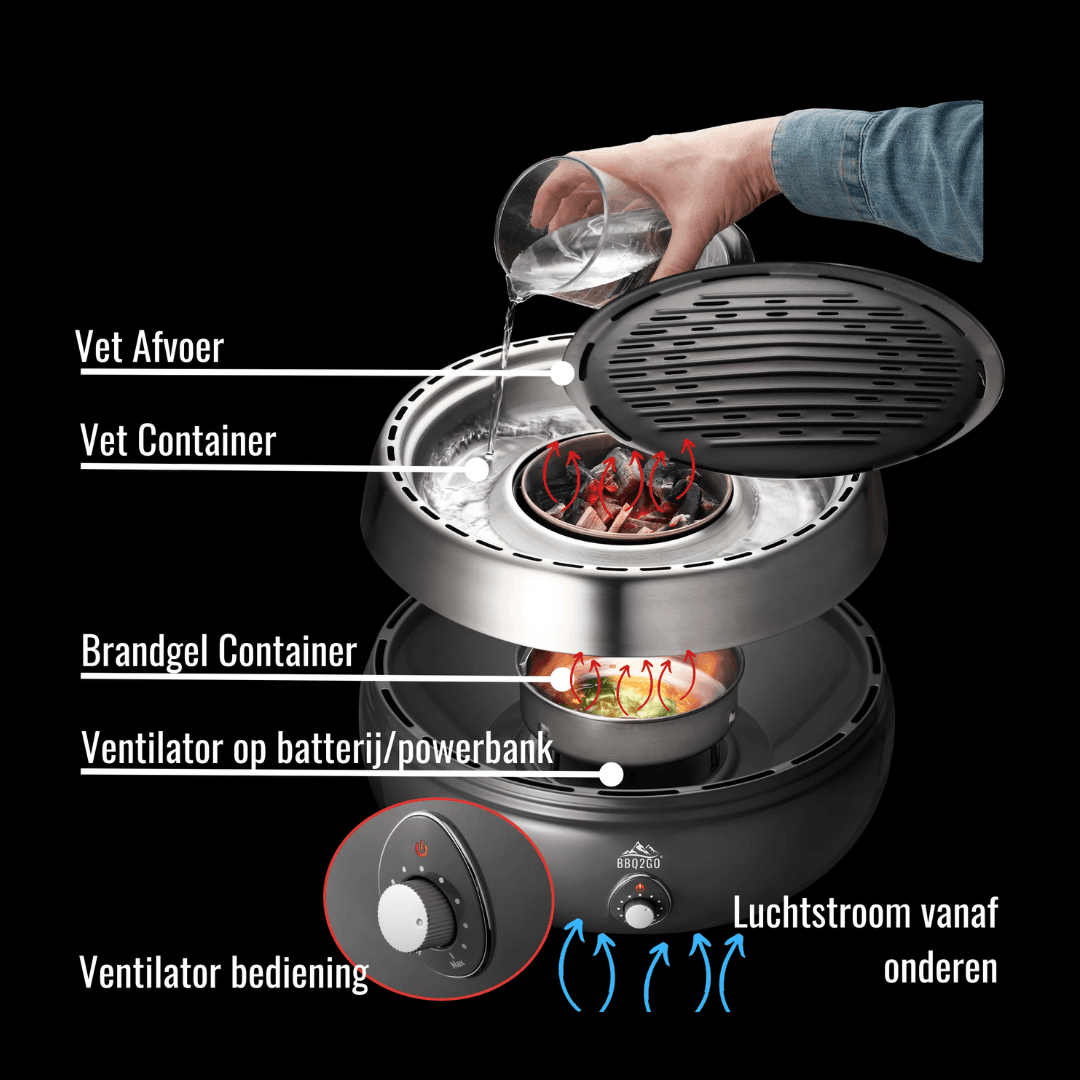 Vet Afvoer

Vet Container

Brandgel Container

Ventilator op batterij/powerbank

BBQ2GO

Max

Ventilator bediening

Luchtstroom vanaf onderen